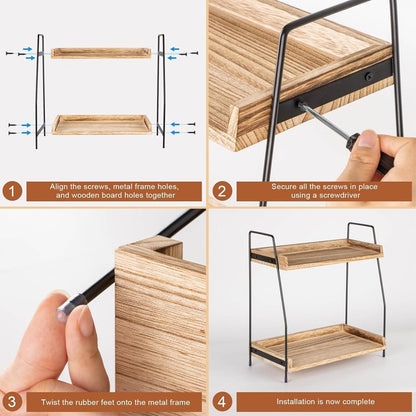 1 Align the screws, metal frame holes, and wooden board holes together

2 Secure all the screws in place using a screwdriver

3 Twist the rubber feet onto the metal frame

4 Installation is now complete