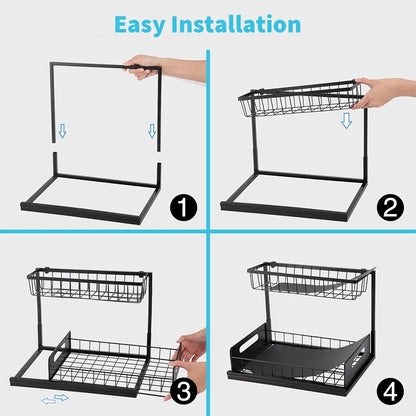 Easy Installation

1

2

3

4