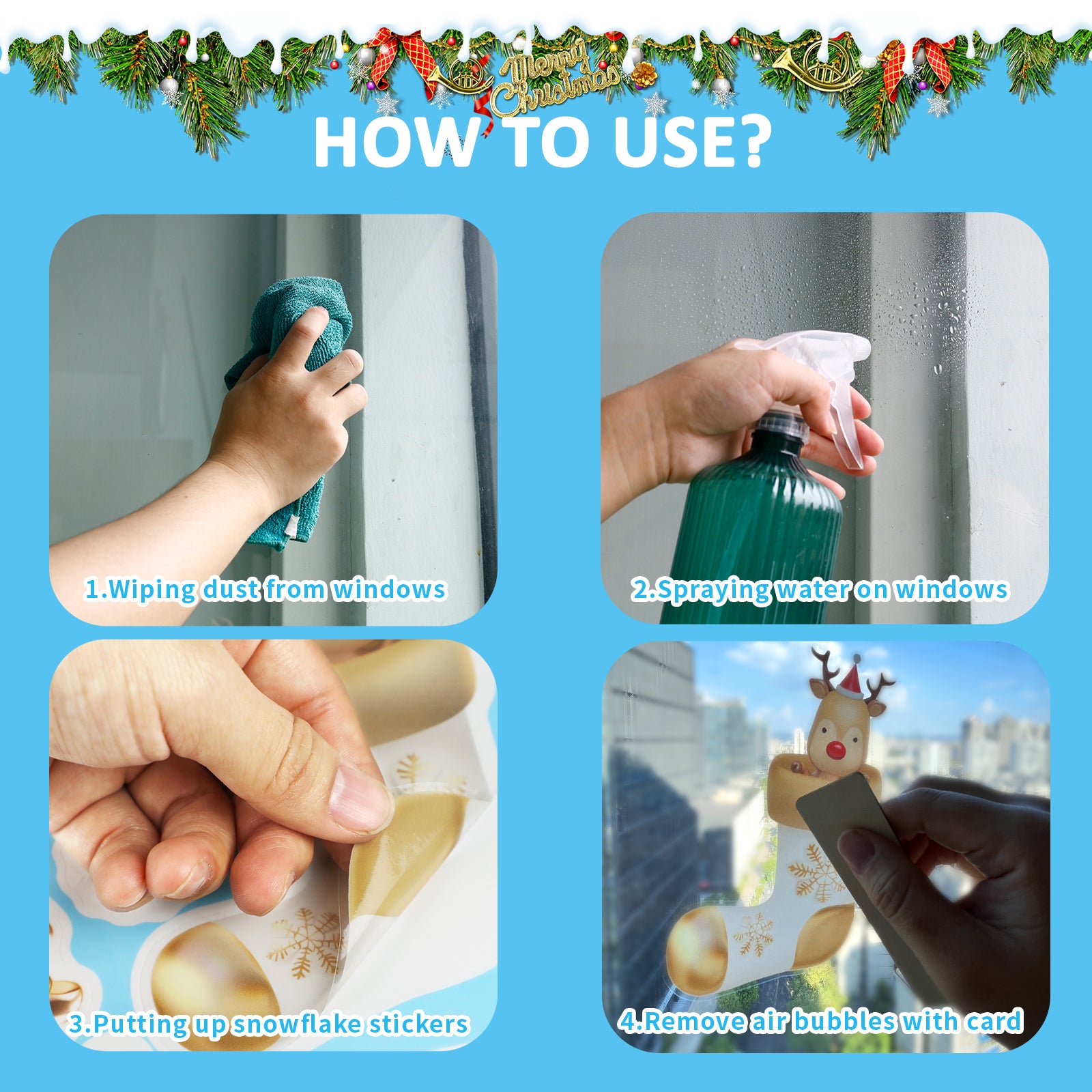 Merry Christmas

HOW TO USE?

1.Wiping dust from windows

2.Spraying water on windows

3.Putting up snowflake stickers

4.Remove air bubbles with card